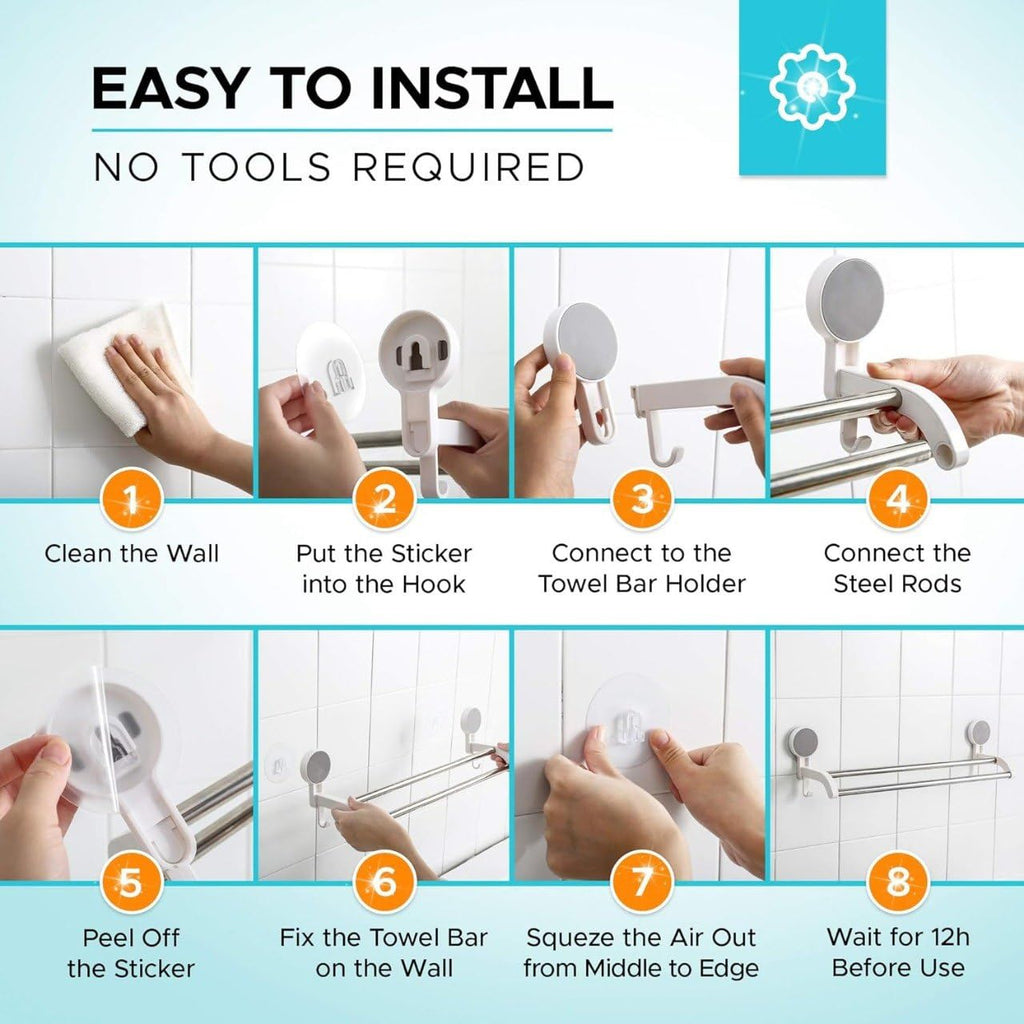 EASY TO INSTALL
NO TOOLS REQUIRED

1
Clean the Wall

2
Put the Sticker into the Hook

3
Connect to the Towel Bar Holder

4
Connect the Steel Rods

5
Peel Off the Sticker

6
Fix the Towel Bar on the Wall

7
Squeze the Air Out from Middle to Edge

8
Wait for 12h Before Use